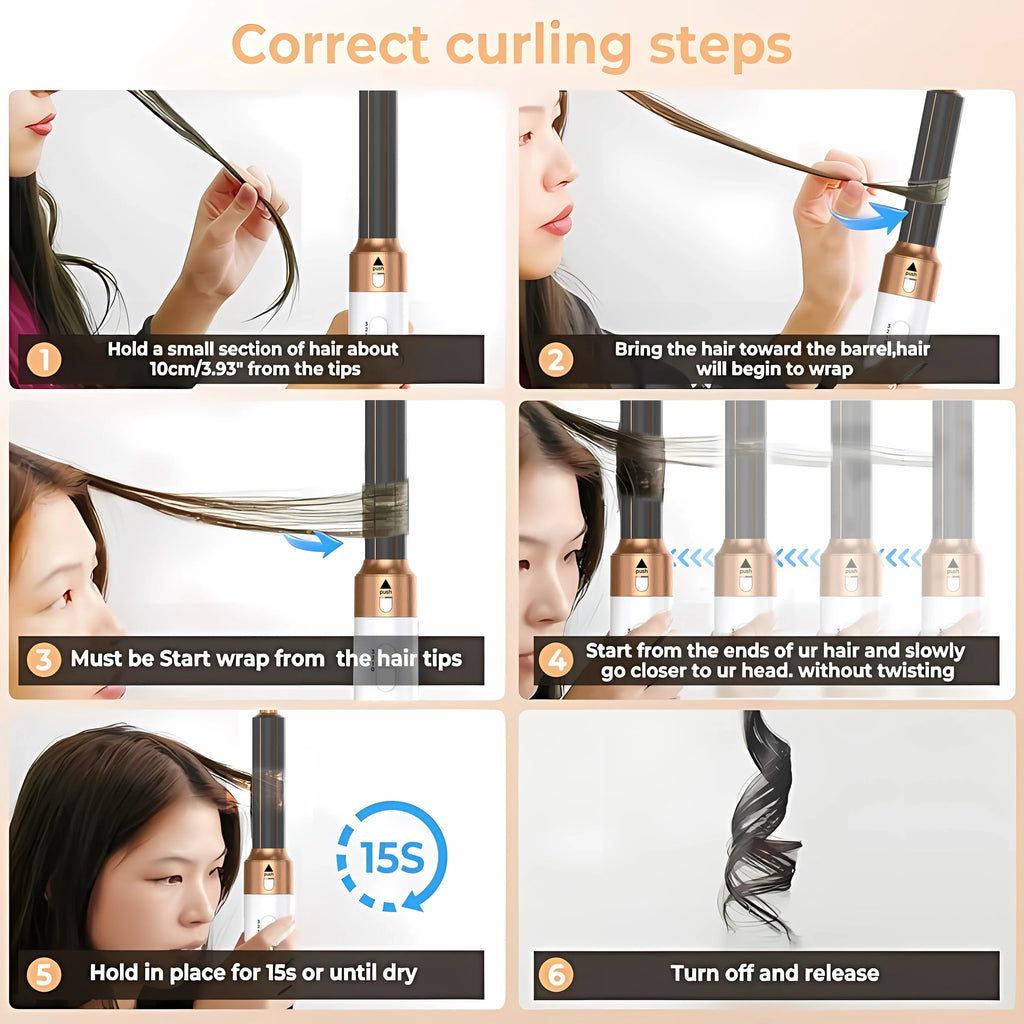 Correct curling steps

push

1 Hold a small section of hair about 10cm/3.93" from the tips

push

2 Bring the hair toward the barrel,hair will begin to wrap

push

3 Must be Start wrap from the hair tips

push push push push

4 Start from the ends of ur hair and slowly go closer to ur head. without twisting

push

15S

5 Hold in place for 15s or until dry

6 Turn off and release